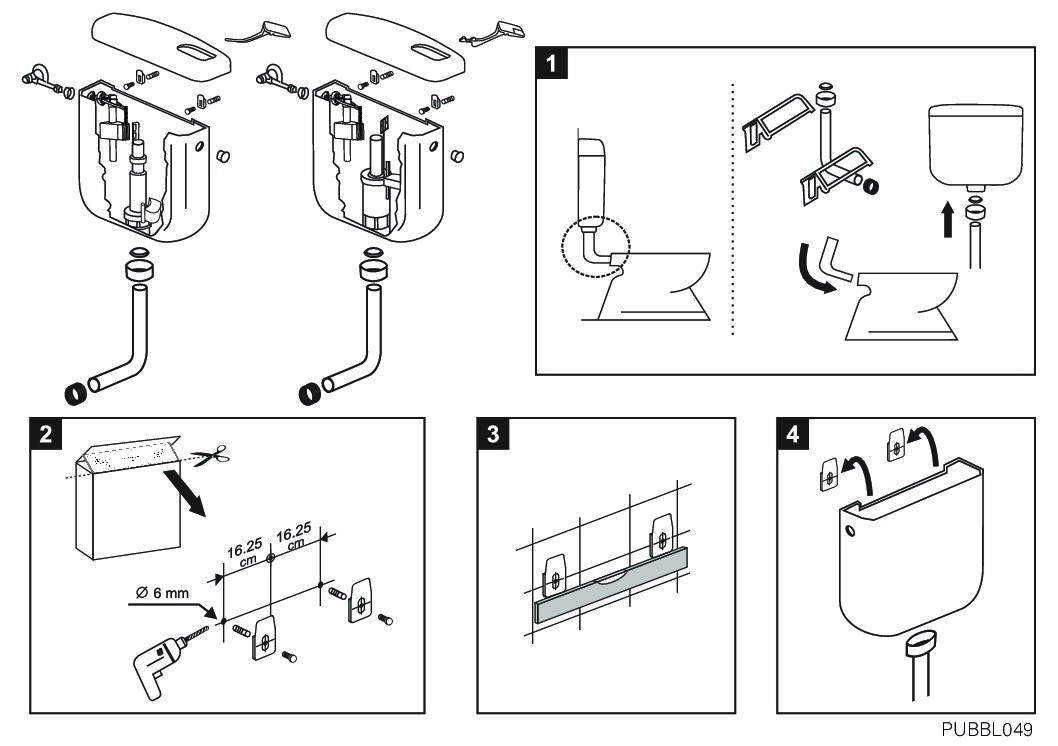 1

2

16.25 cm

16.25 cm

Ø 6 mm

3

4

PUBBL049